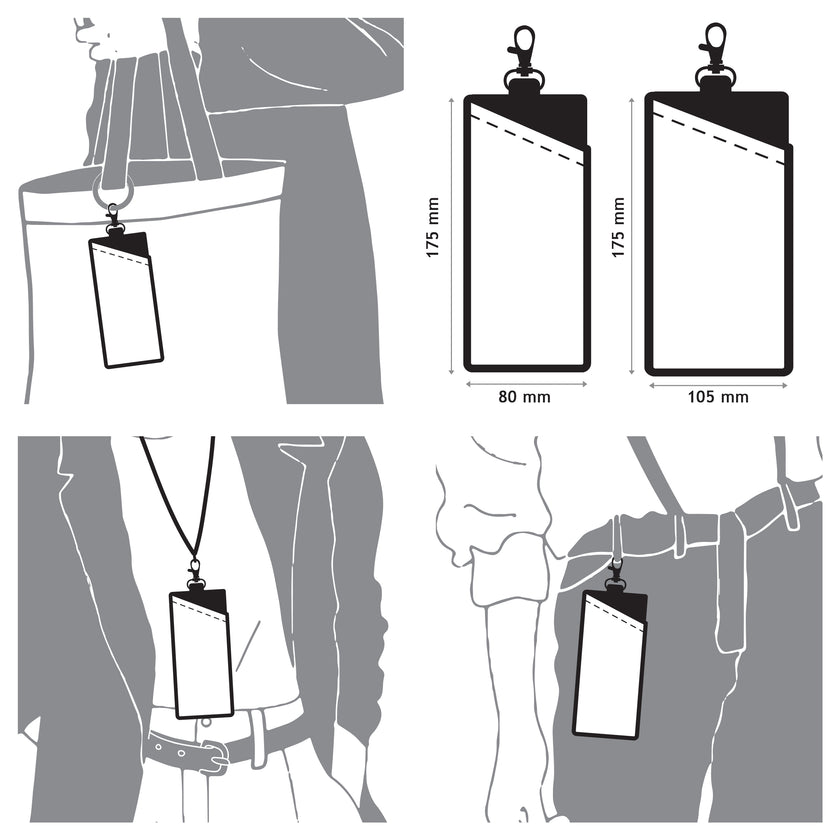 175 mm

80 mm

175 mm

105 mm